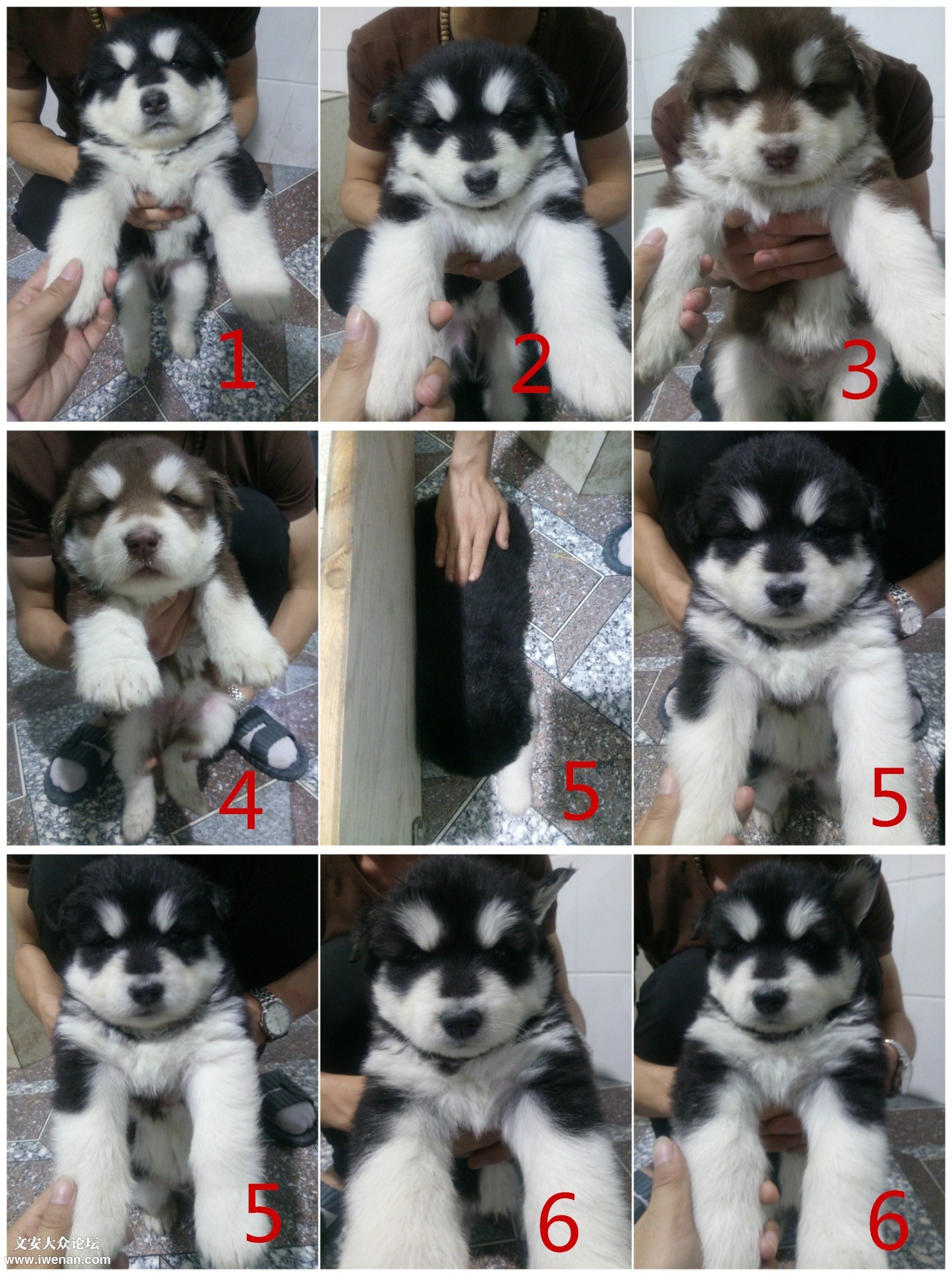 1

2

3

4

5

5

5

6

6

文安大众论坛
www.iwenan.com